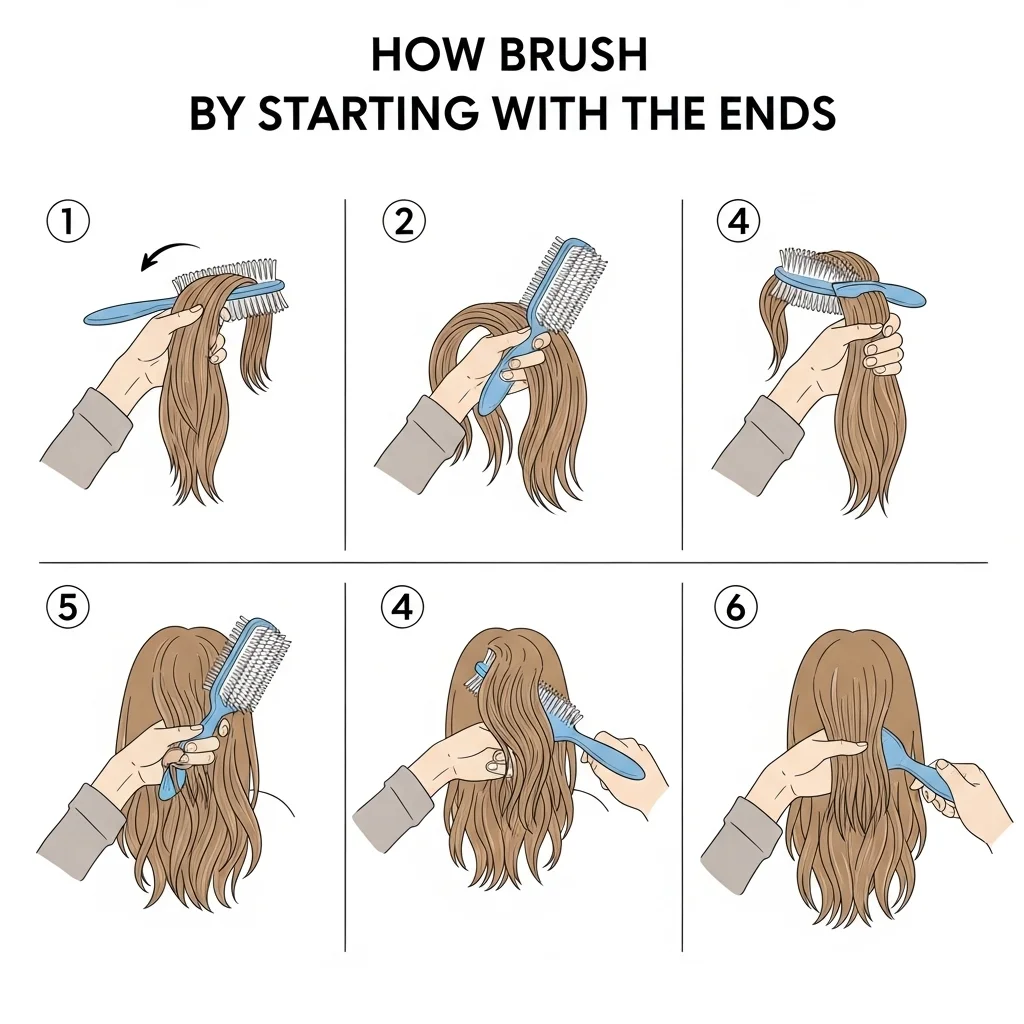 HOW BRUSH
BY STARTING WITH THE ENDS

①

②

④

⑤

④

⑥