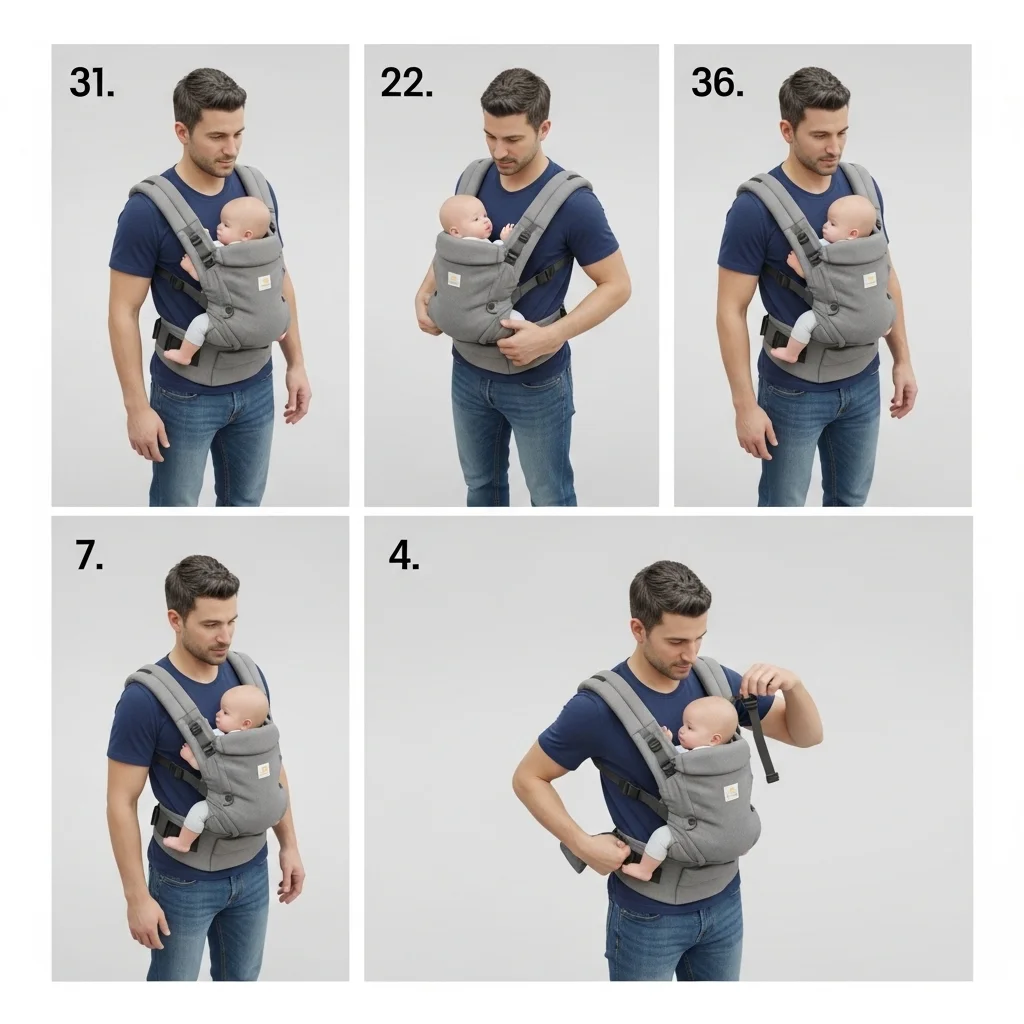 31.

22.

36.

7.

4.