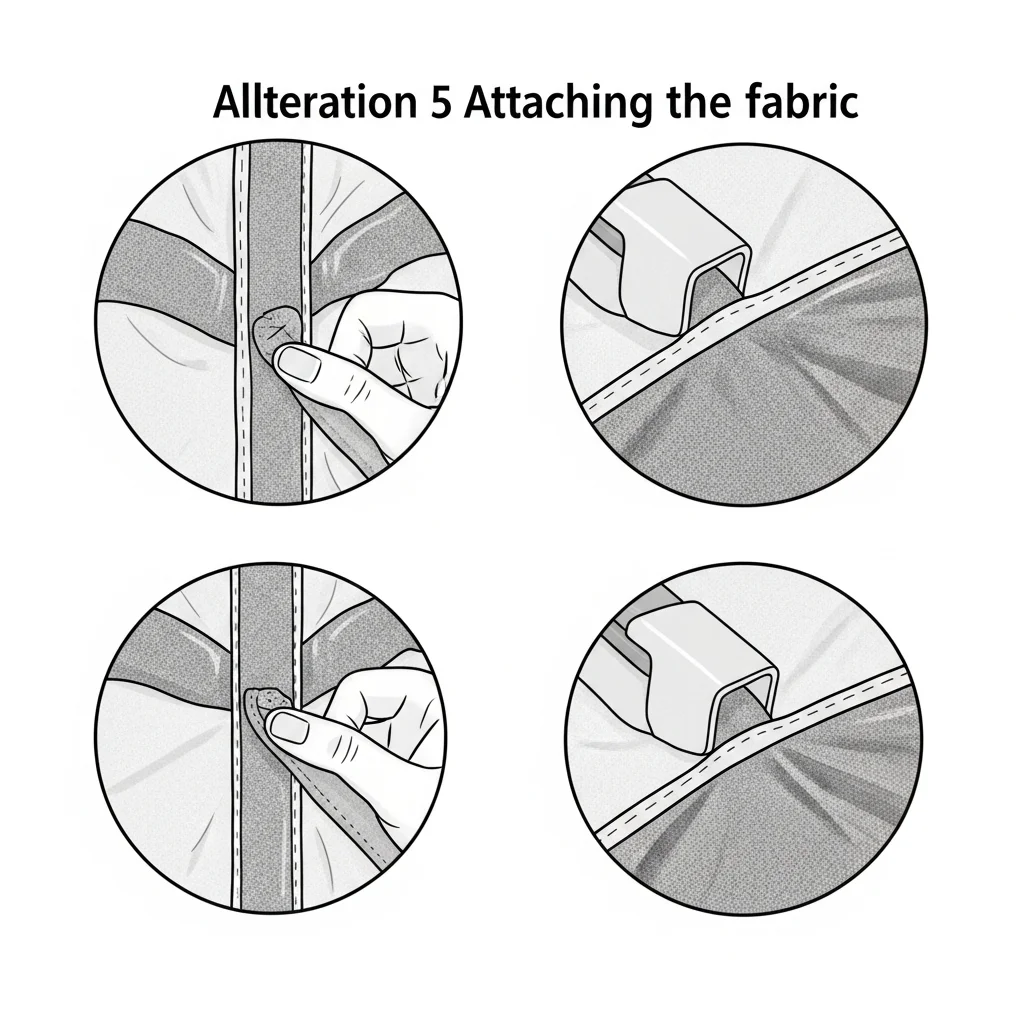 Allteration 5 Attaching the fabric