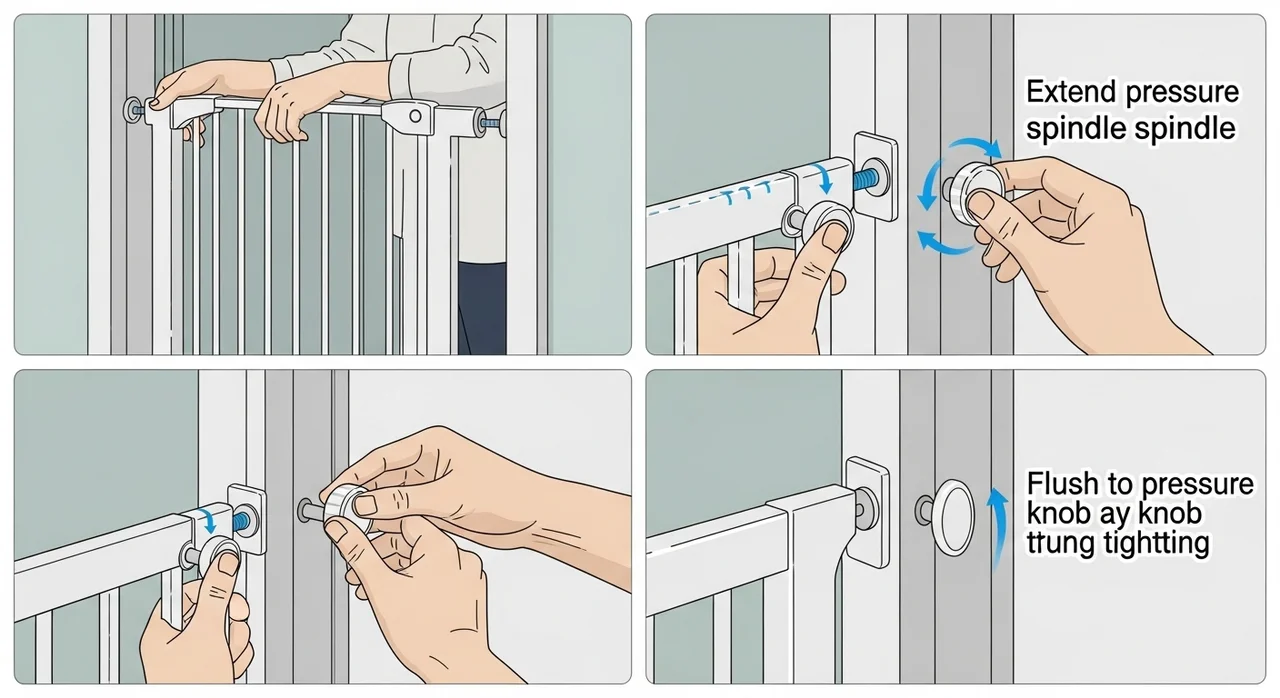 Extend pressure spindle spindle

Flush to pressure knob ay knob trung tightting