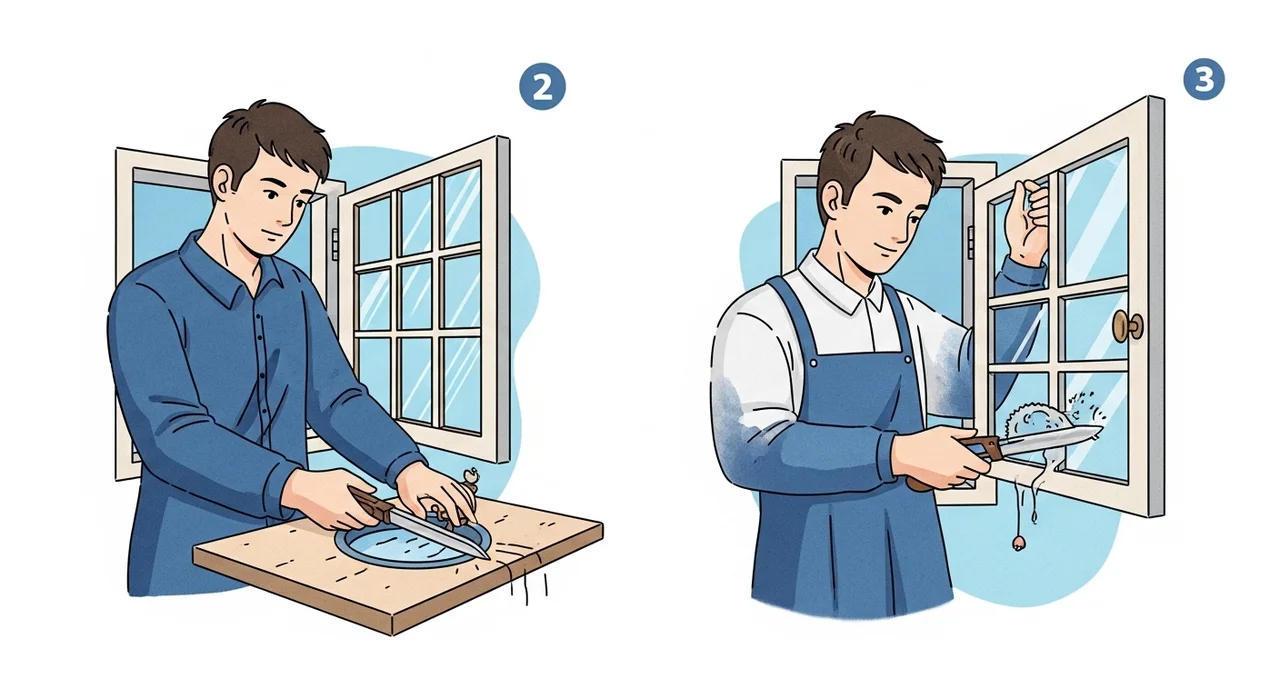 2

3