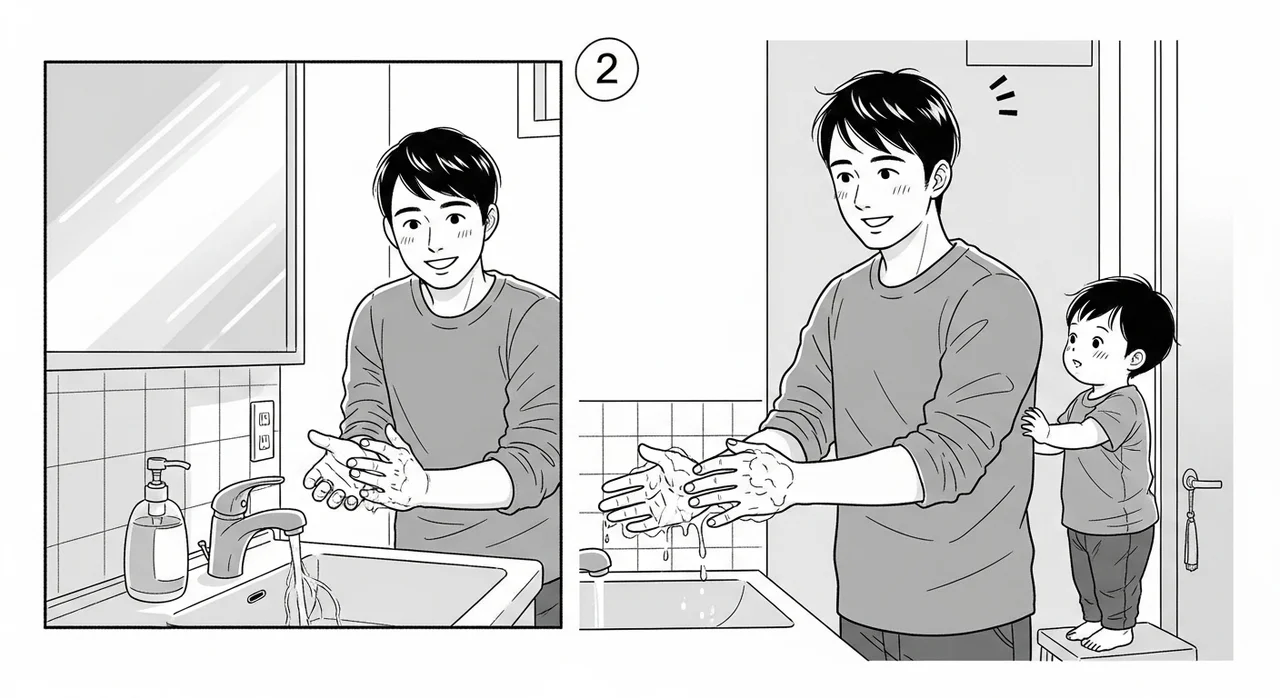 ②